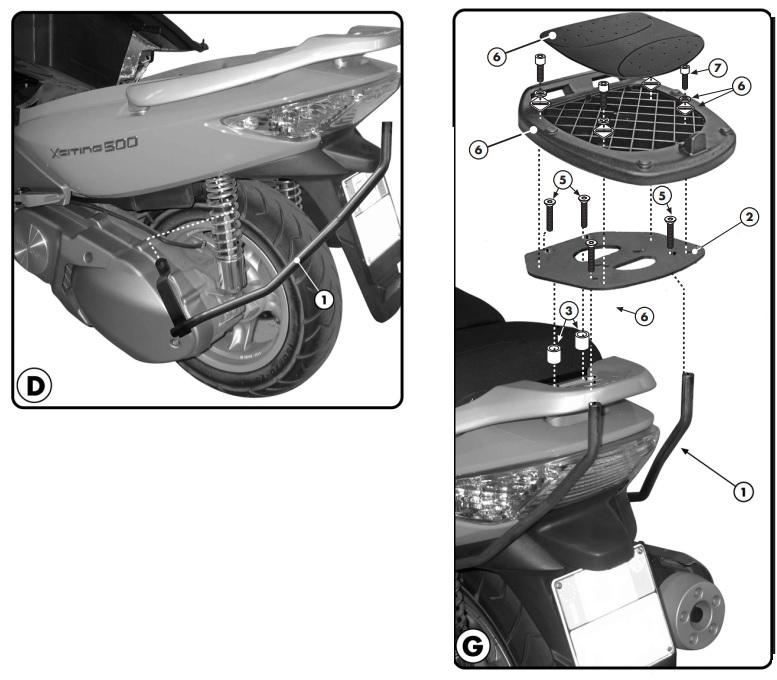 Xciting 500

1

D

6

7

6

6

5

5

2

6

3

1

G